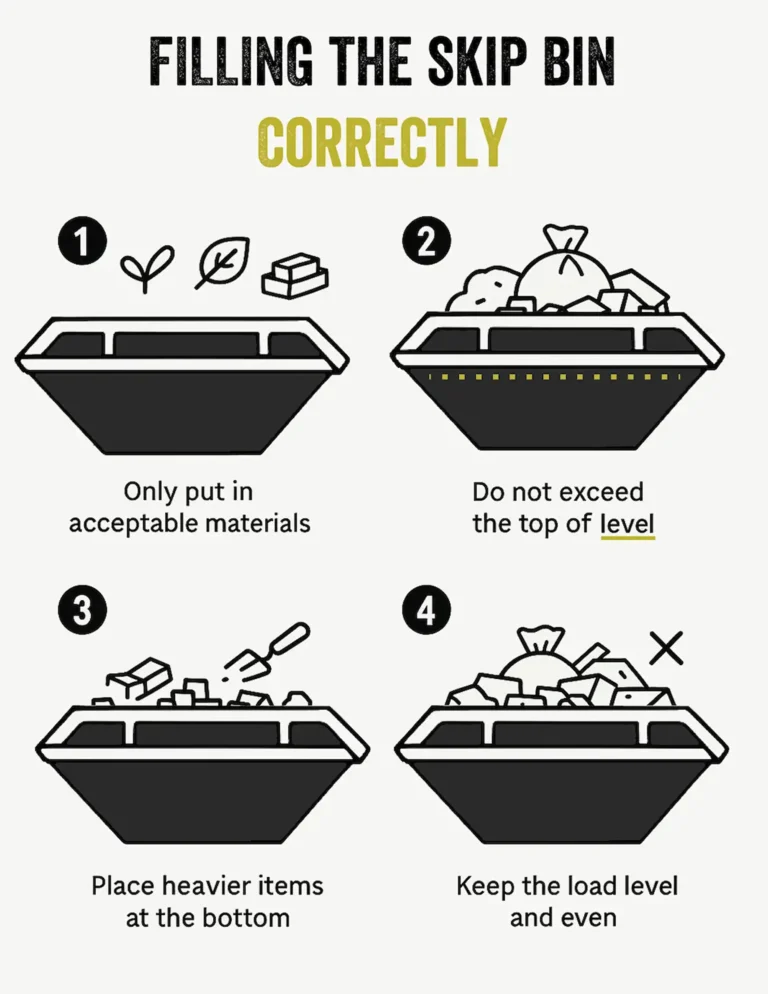 FILLING THE SKIP BIN
CORRECTLY

1
Only put in acceptable materials

2
Do not exceed the top of level

3
Place heavier items at the bottom

4
Keep the load level and even